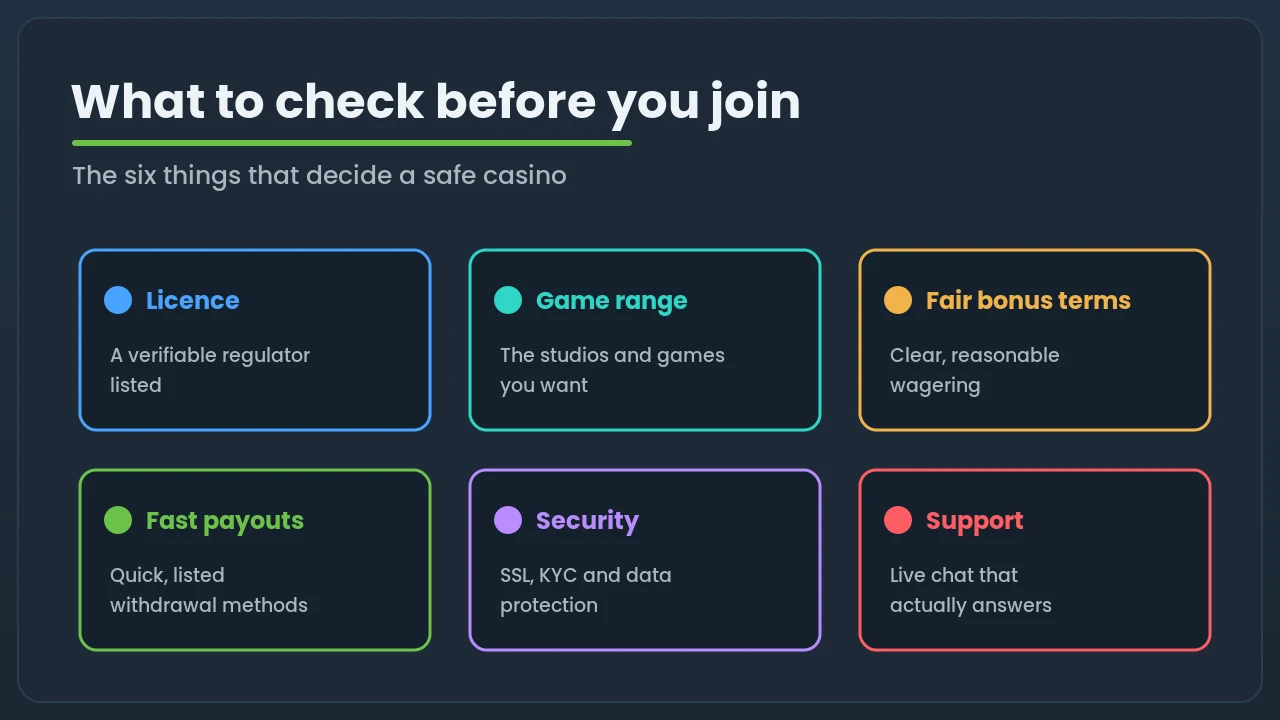 What to check before you join

The six things that decide a safe casino

Licence

A verifiable regulator listed

Game range

The studios and games you want

Fair bonus terms

Clear, reasonable wagering

Fast payouts

Quick, listed withdrawal methods

Security

SSL, KYC and data protection

Support

Live chat that actually answers