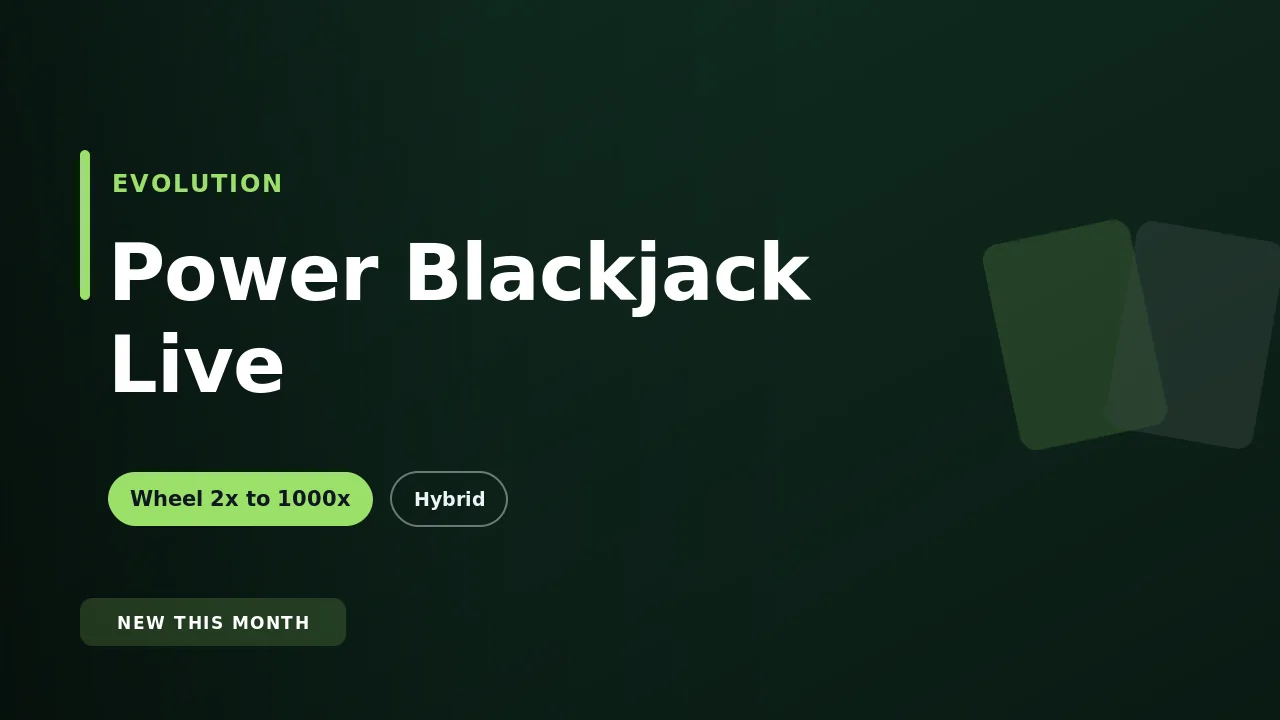 EVOLUTION

Power Blackjack Live

Wheel 2x to 1000x

Hybrid

NEW THIS MONTH